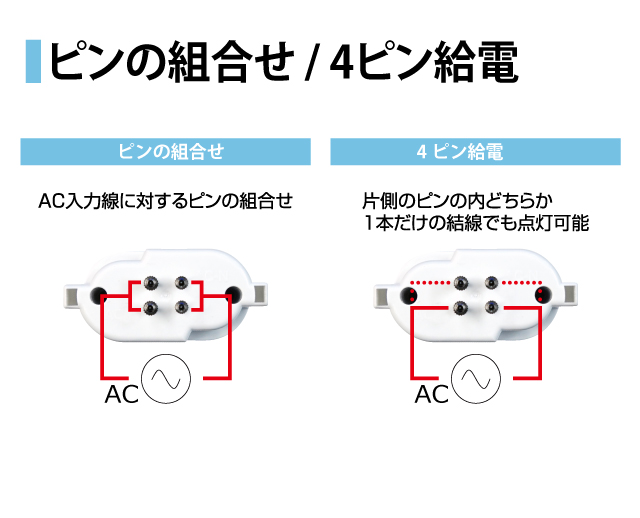 ピンの組合せ / 4ピン給電

ピンの組合せ

AC入力線に対するピンの組合せ

AC

4 ピン給電

片側のピンの内どちらか
1本だけの結線でも点灯可能

AC